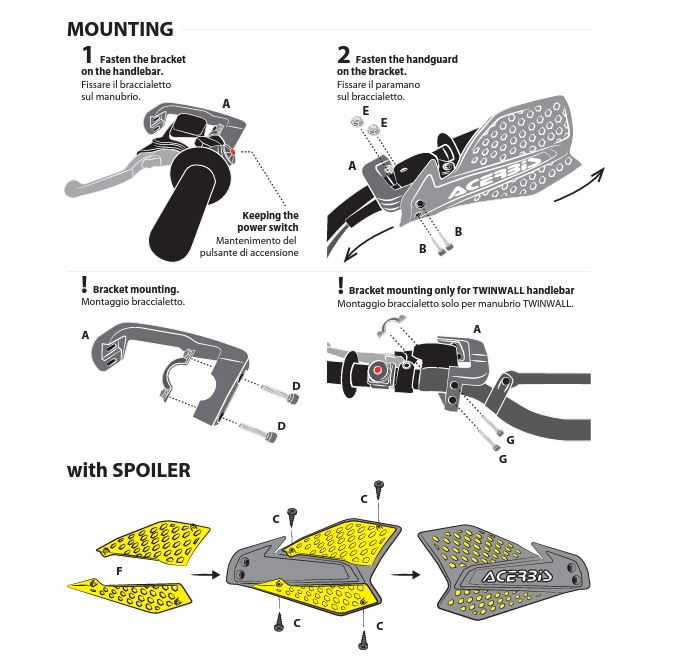 MOUNTING

1 Fasten the bracket on the handlebar.
Fissare il braccialetto sul manubrio.

A

Keeping the power switch
Mantenimento del pulsante di accensione

2 Fasten the handguard on the bracket.
Fissare il paramano sul braccialetto.

E
E
A
ACERBIS
B
B

! Bracket mounting.
Montaggio braccialetto.

A
D
D

! Bracket mounting only for TWINWALL handlebar
Montaggio braccialetto solo per manubrio TWINWALL.

A
G
G

with SPOILER

F
C
C
C
C
ACERBIS